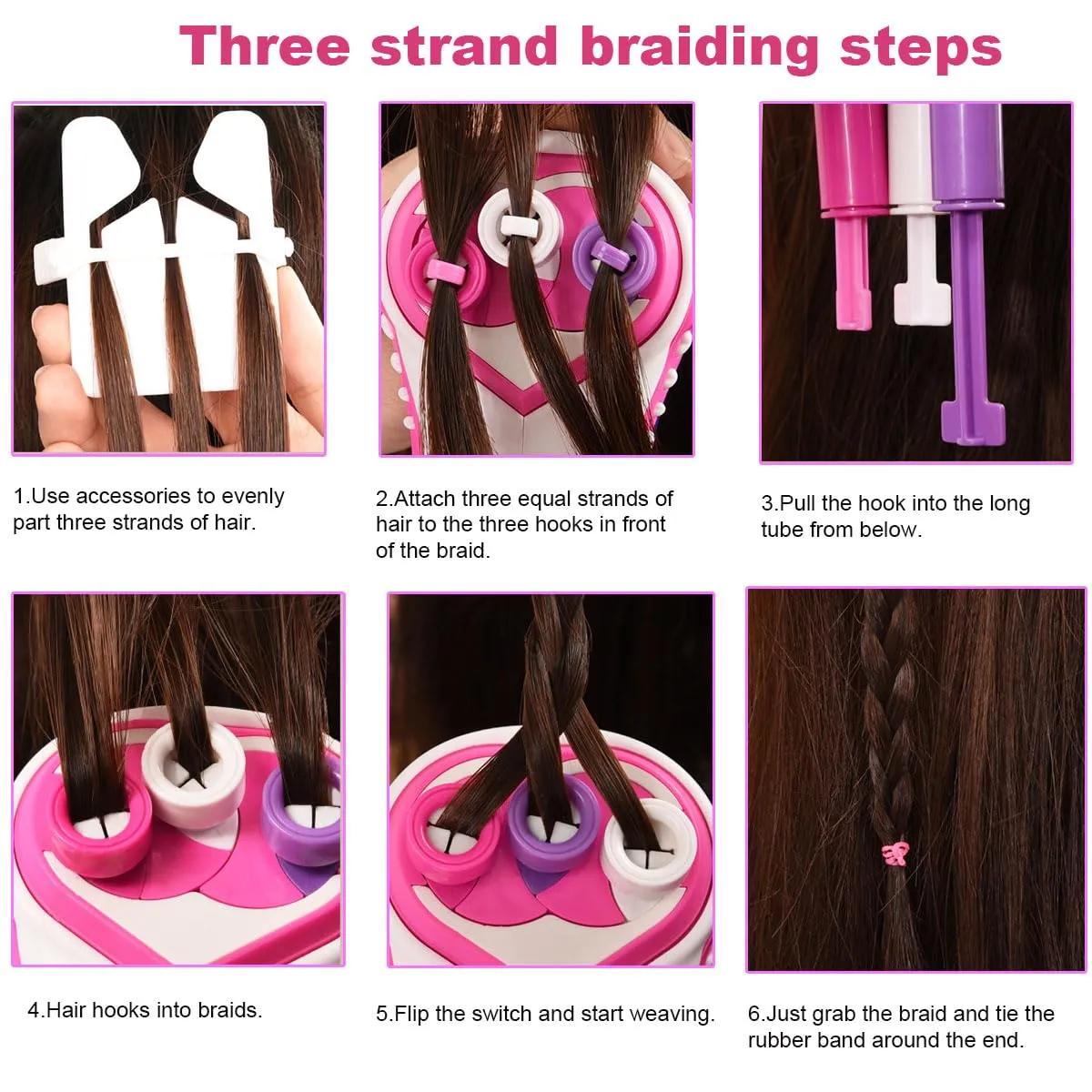 Three strand braiding steps

1.Use accessories to evenly part three strands of hair.

2.Attach three equal strands of hair to the three hooks in front of the braid.

3.Pull the hook into the long tube from below.

4.Hair hooks into braids.

5.Flip the switch and start weaving.

6.Just grab the braid and tie the rubber band around the end.