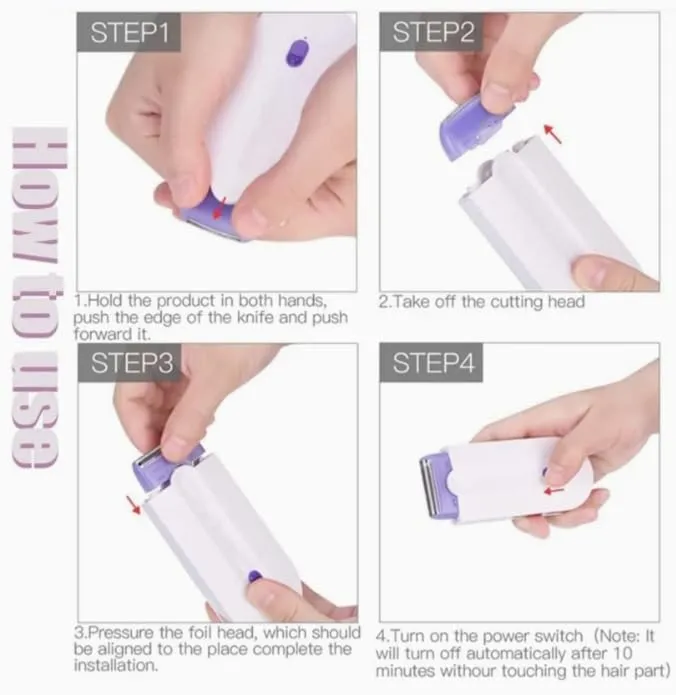 How to use

STEP1

1.Hold the product in both hands, push the edge of the knife and push forward it.

STEP2

2.Take off the cutting head

STEP3

3.Pressure the foil head, which should be aligned to the place complete the installation.

STEP4

4.Turn on the power switch (Note: It will turn off automatically after 10 minutes withour touching the hair part)